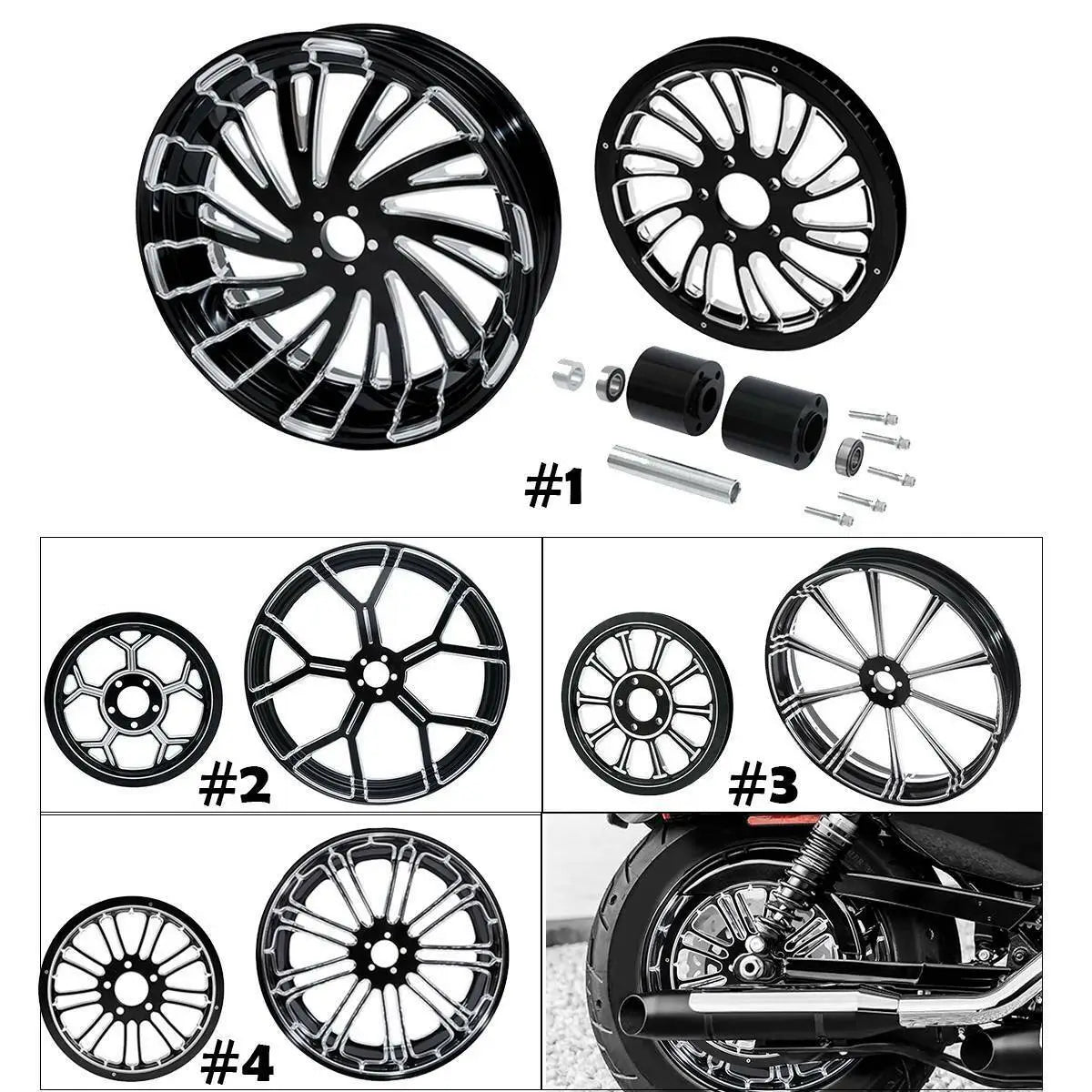 #1

#2

#3

#4